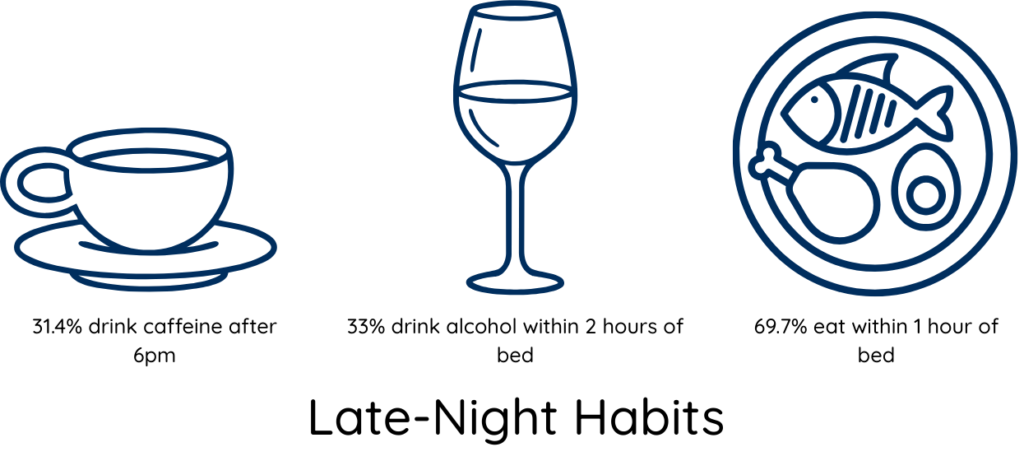 31.4% drink caffeine after 6pm

33% drink alcohol within 2 hours of bed

69.7% eat within 1 hour of bed

Late-Night Habits